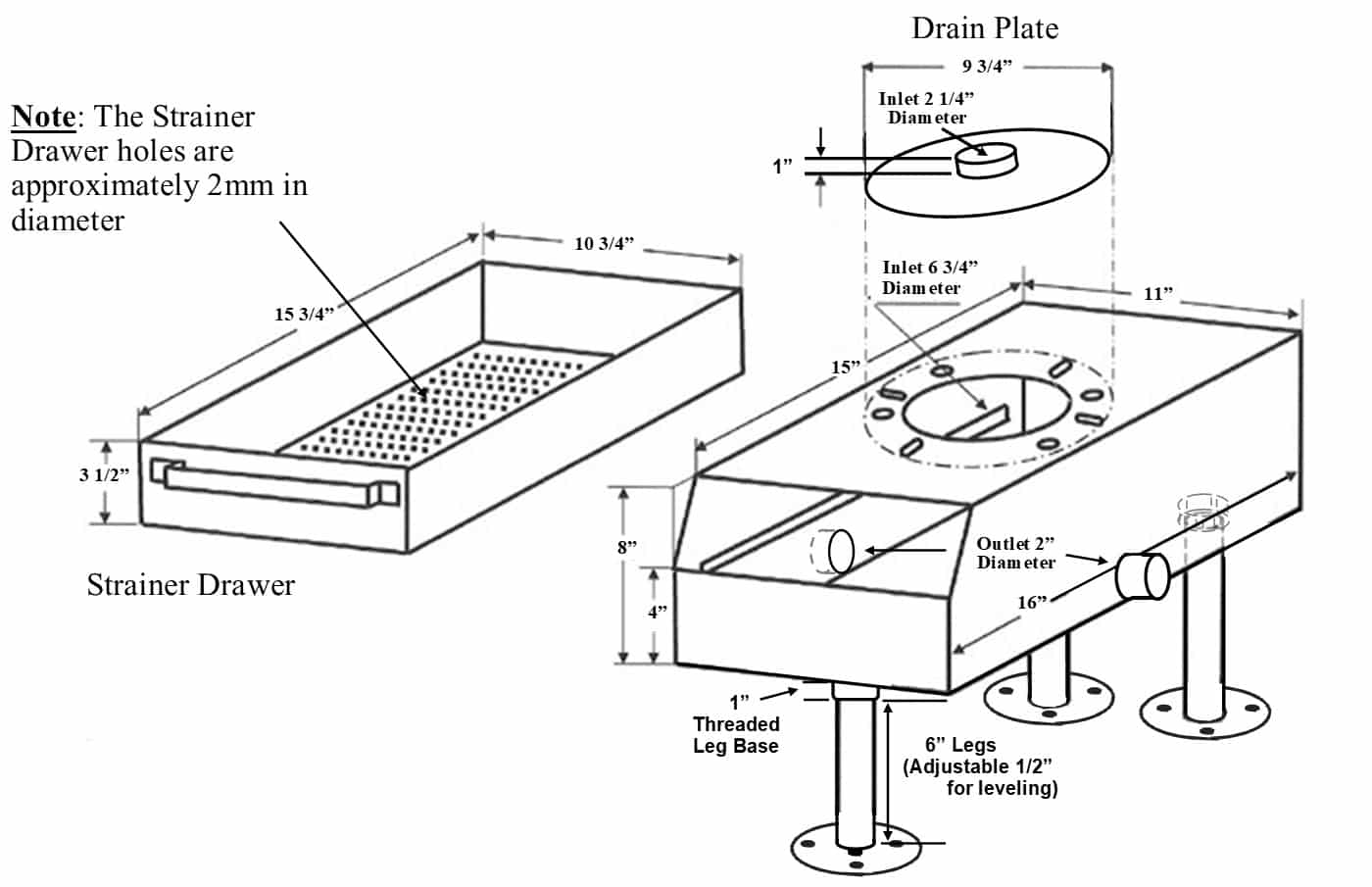 Note: The Strainer Drawer holes are approximately 2mm in diameter

10 3/4”

15 3/4”

3 1/2”

Strainer Drawer

Drain Plate

9 3/4”

Inlet 2 1/4” Diameter

1”

Inlet 6 3/4” Diameter

11”

15”

8”

4”

Outlet 2” Diameter

16”

1” Threaded Leg Base

6” Legs (Adjustable 1/2” for leveling)